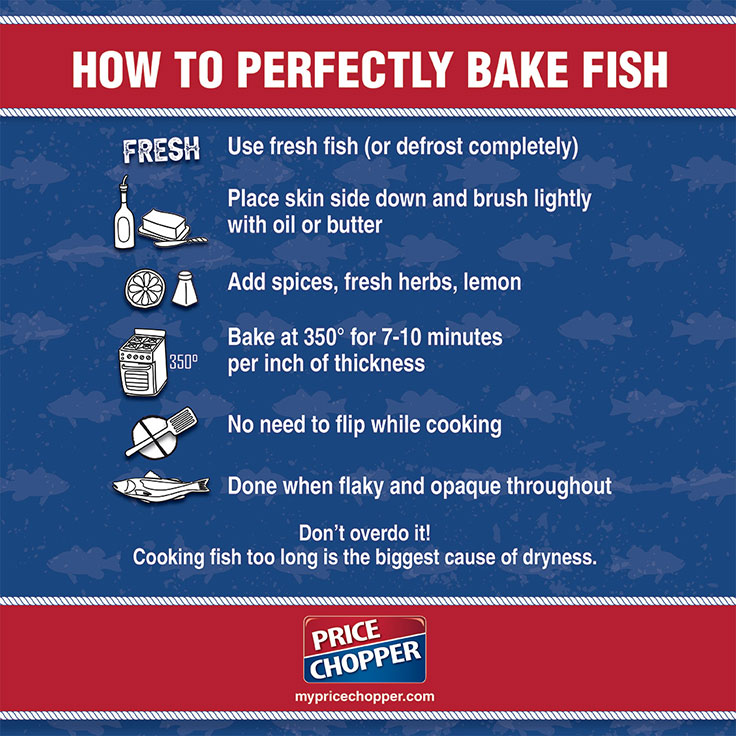 HOW TO PERFECTLY BAKE FISH

FRESH Use fresh fish (or defrost completely)

Place skin side down and brush lightly with oil or butter

Add spices, fresh herbs, lemon

350° Bake at 350° for 7-10 minutes per inch of thickness

No need to flip while cooking

Done when flaky and opaque throughout

Don't overdo it!
Cooking fish too long is the biggest cause of dryness.

PRICE CHOPPER

mypricechopper.com